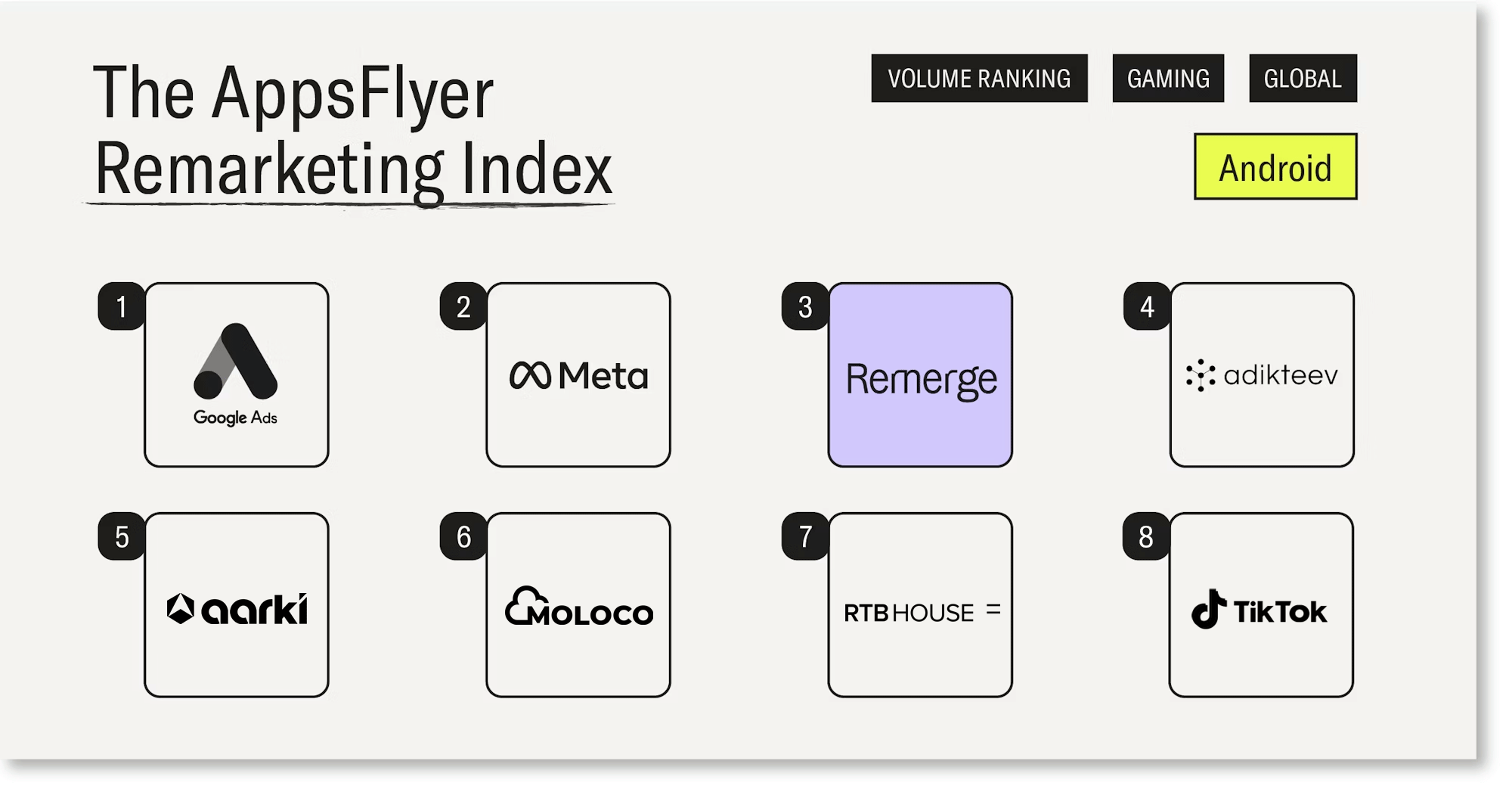 The AppsFlyer Remarketing Index

VOLUME RANKING GAMING GLOBAL

Android

1
Google Ads

2
Meta

3
Remerge

4
adikteev

5
aarki

6
MOLOCO

7
RTB HOUSE =

8
TikTok